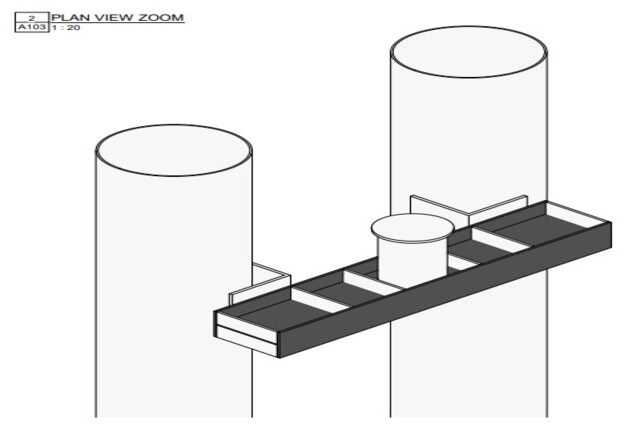 2
A103
PLAN VIEW ZOOM
1 : 20